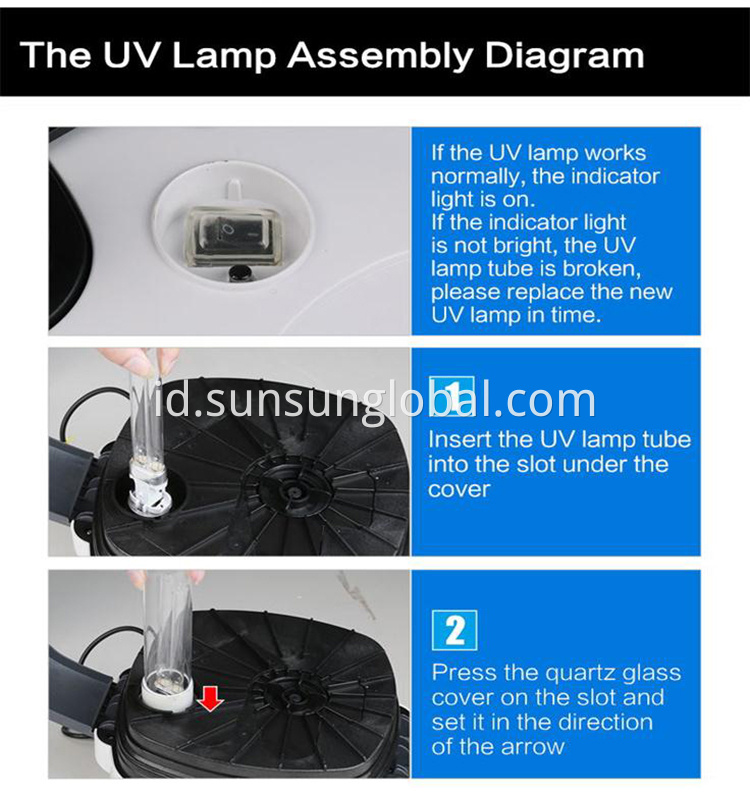 The UV Lamp Assembly Diagram

If the UV lamp works normally, the indicator light is on.
If the indicator light is not bright, the UV lamp tube is broken, please replace the new UV lamp in time.

id.sunsunglobal.com

1

Insert the UV lamp tube into the slot under the cover

2

Press the quartz glass cover on the slot and set it in the direction of the arrow